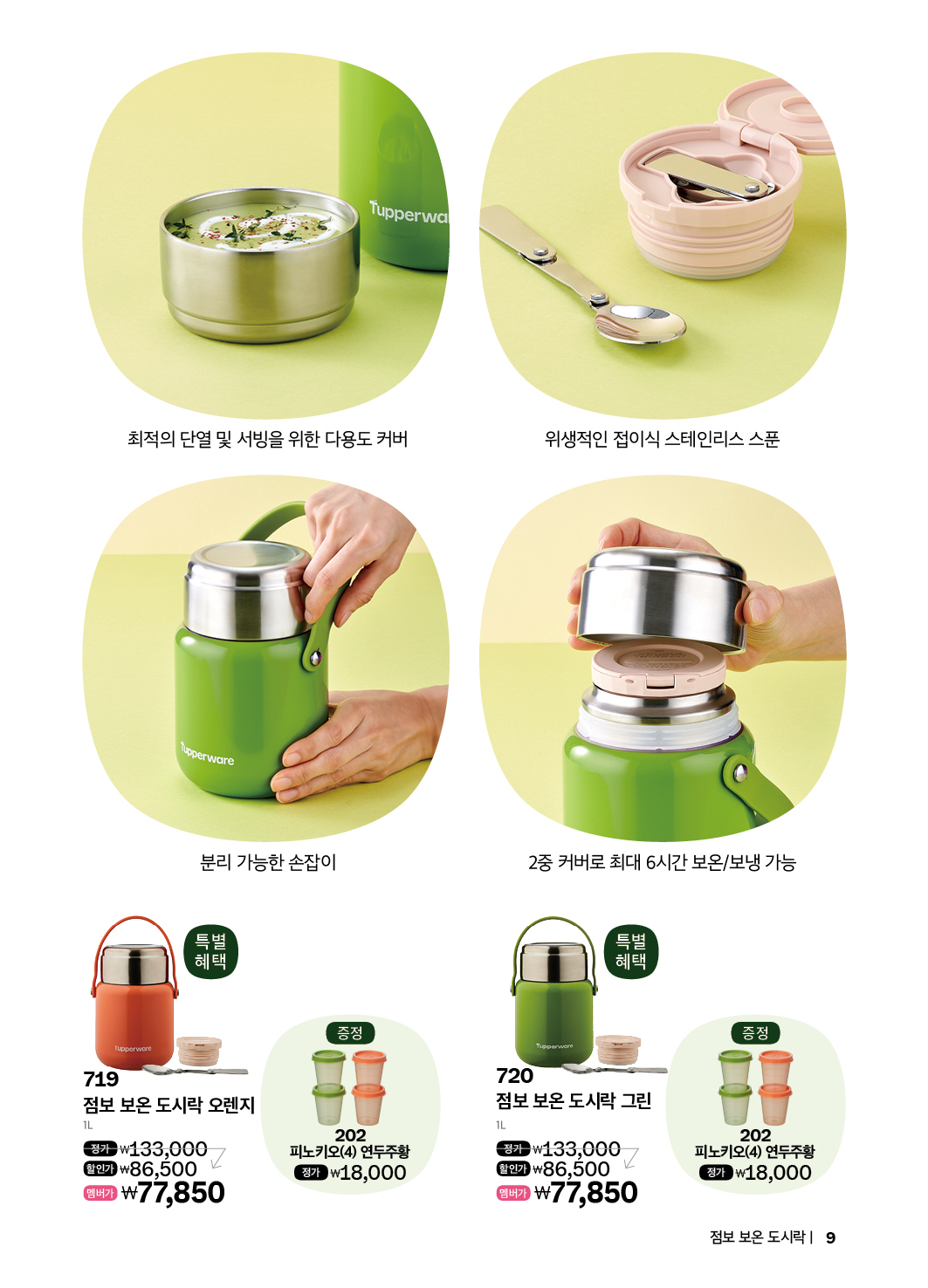 Tupperwa

최적의 단열 및 서빙을 위한 다용도 커버

위생적인 접이식 스테인리스 스푼

Tupperware

분리 가능한 손잡이

2중 커버로 최대 6시간 보온/보냉 가능

특별 혜택

Tupperware

719
점보 보온 도시락 오렌지
1L
정가 ₩133,000
할인가 ₩86,500
멤버가 ₩77,850

증정
202
피노키오(4) 연두주황
정가 ₩18,000

특별 혜택

Tupperware

720
점보 보온 도시락 그린
1L
정가 ₩133,000
할인가 ₩86,500
멤버가 ₩77,850

증정
202
피노키오(4) 연두주황
정가 ₩18,000

점보 보온 도시락 | 9